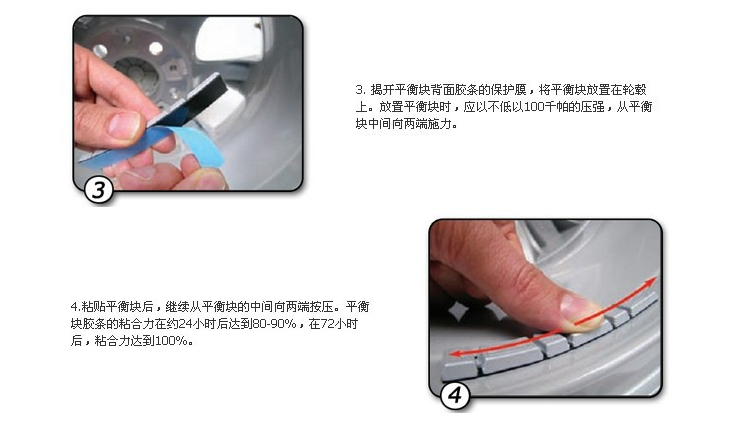 3

3. 揭开平衡块背面胶条的保护膜，将平衡块放置在轮毂上。放置平衡块时，应以不低以100千帕的压强，从平衡块中间向两端施力。

4.粘贴平衡块后，继续从平衡块的中间向两端按压。平衡块胶条的粘合力在约24小时后达到80-90%，在72小时后，粘合力达到100%。

4